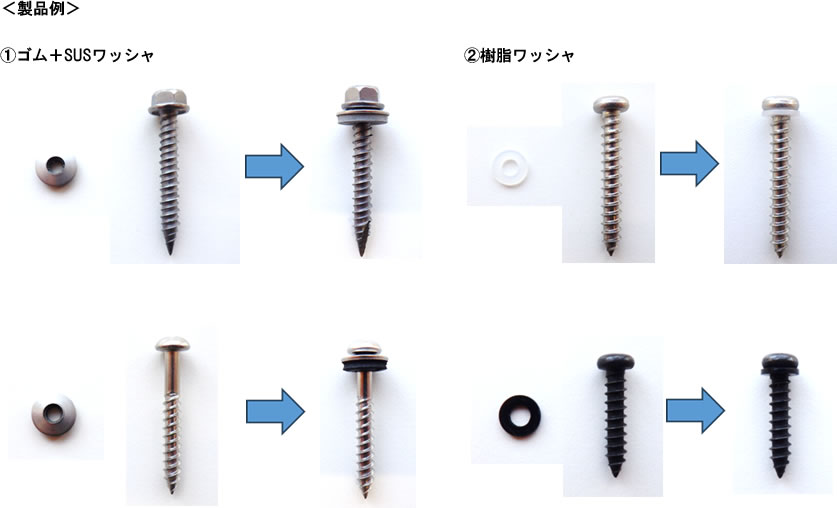 ＜製品例＞

①ゴム＋SUSワッシャ

②樹脂ワッシャ